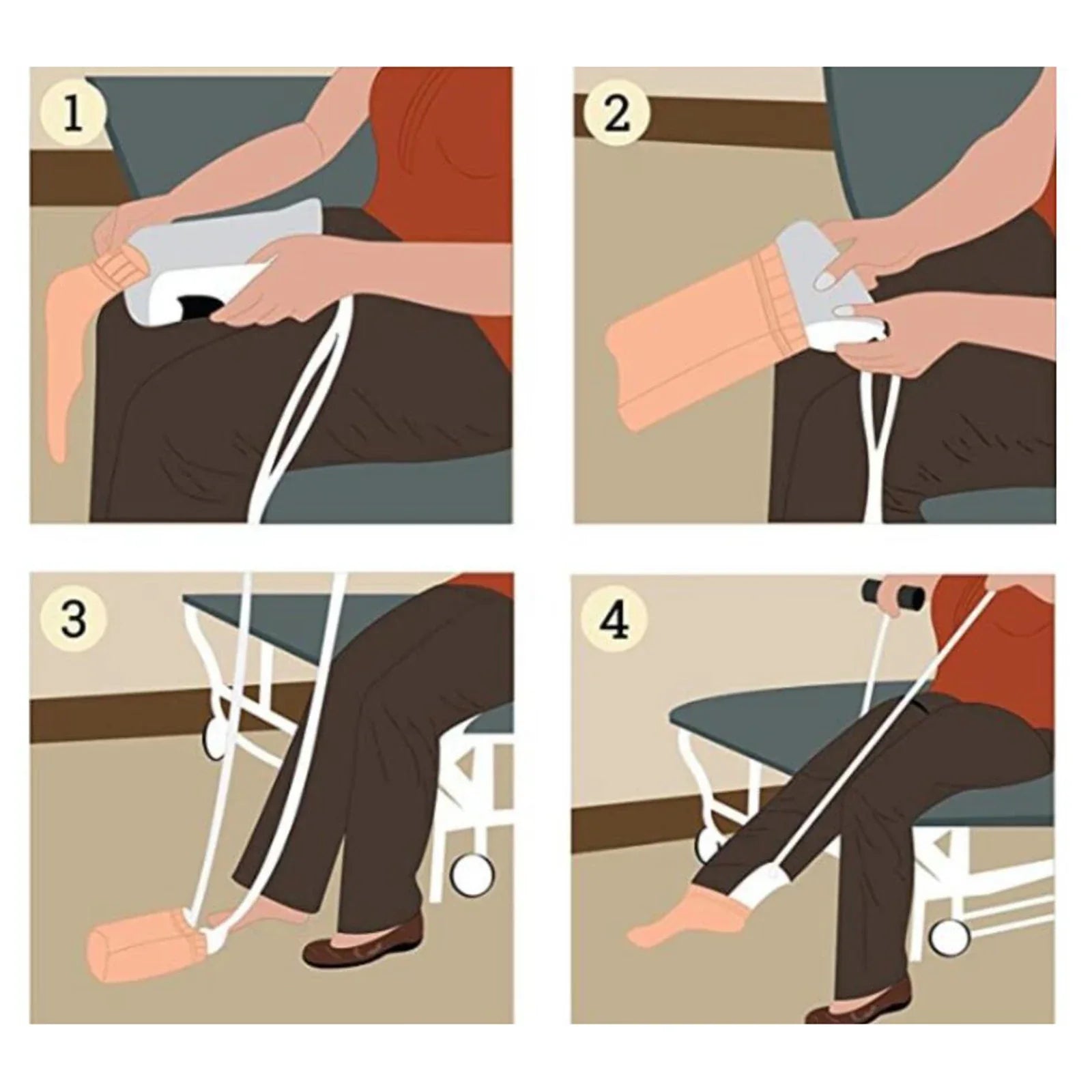 1
2
3
4