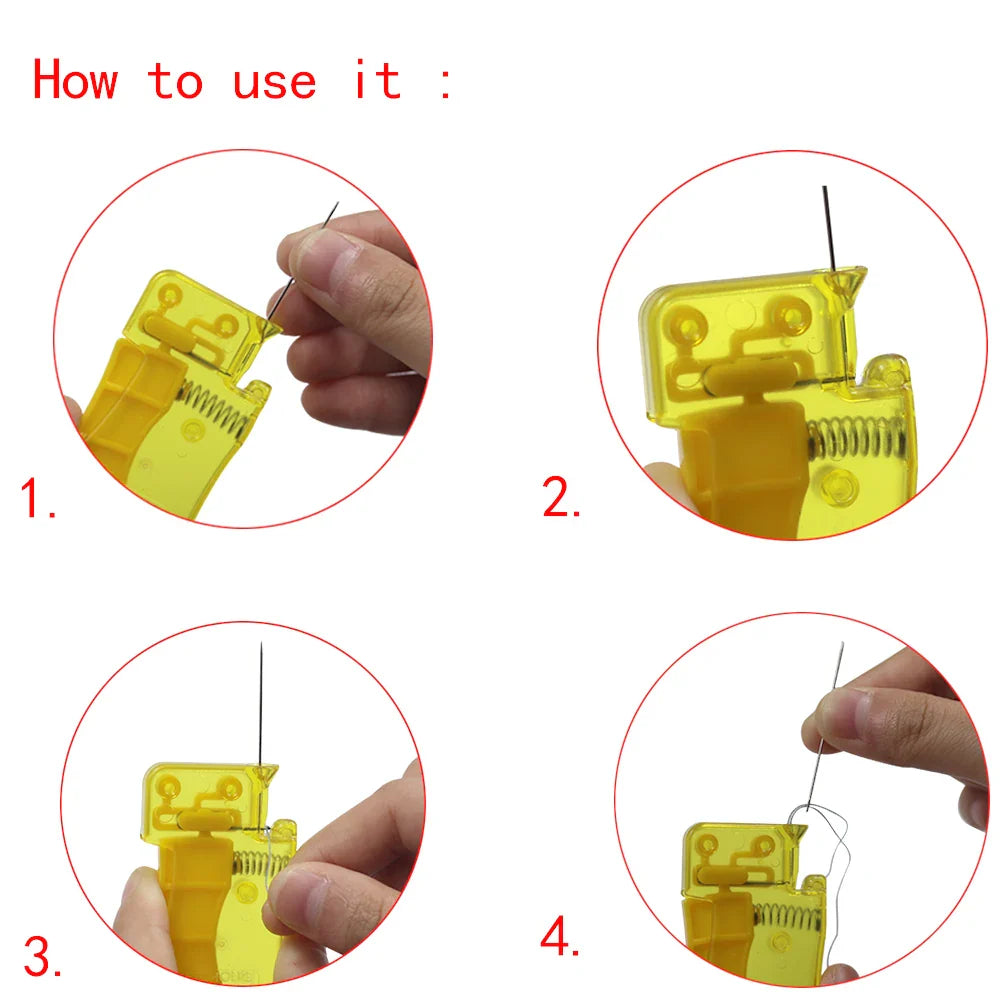 How to use it :

1.

2.

3.

4.