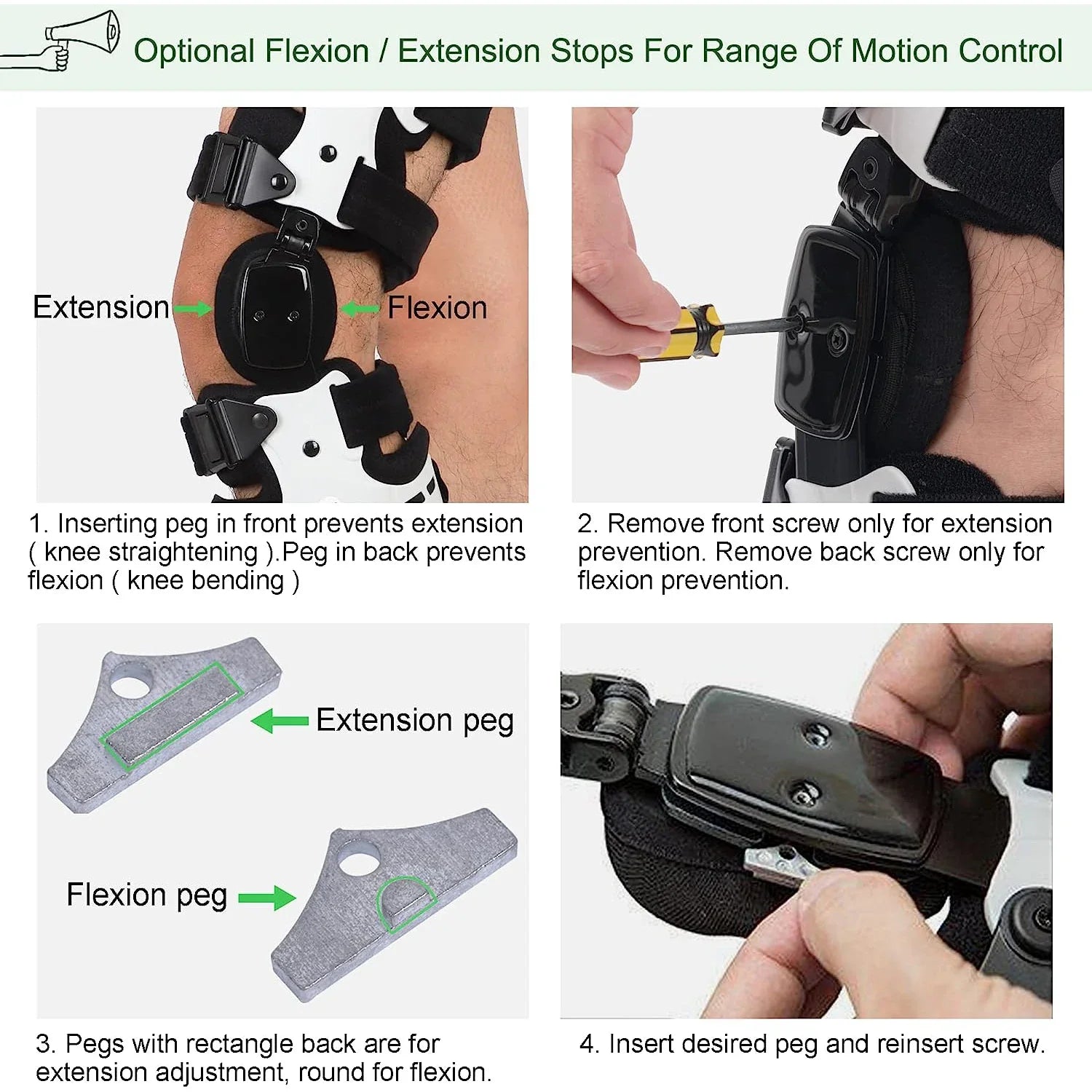 Optional Flexion / Extension Stops For Range Of Motion Control

Extension

Flexion

1. Inserting peg in front prevents extension ( knee straightening ).Peg in back prevents flexion ( knee bending )

2. Remove front screw only for extension prevention. Remove back screw only for flexion prevention.

Extension peg

Flexion peg

3. Pegs with rectangle back are for extension adjustment, round for flexion.

4. Insert desired peg and reinsert screw.