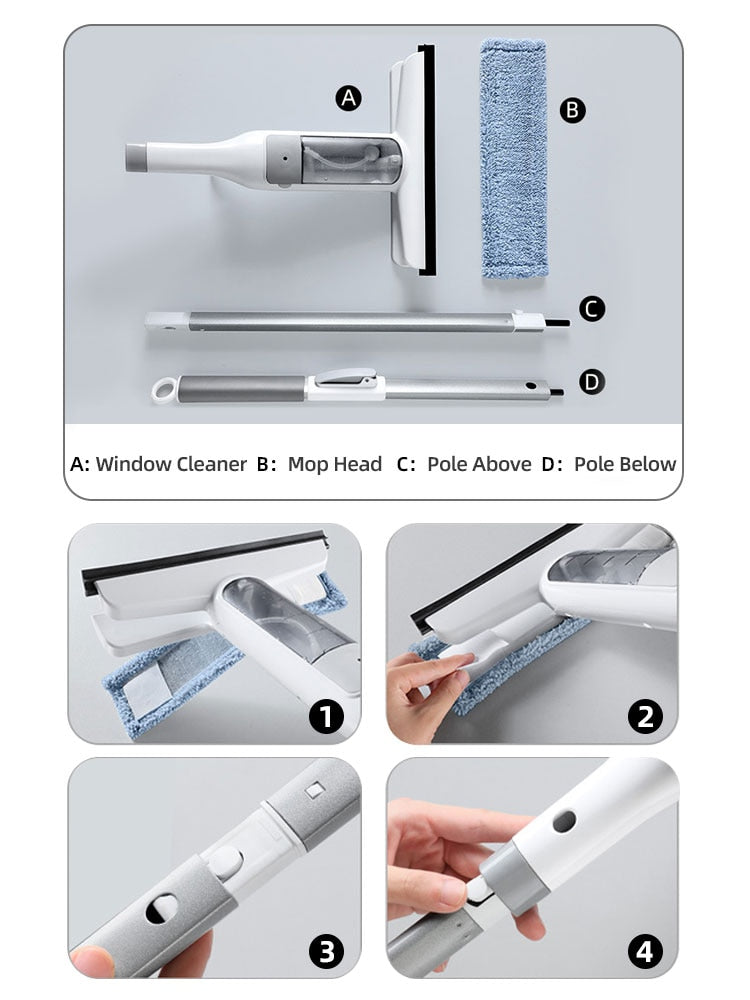 A

B

C

D

A: Window Cleaner B: Mop Head C: Pole Above D: Pole Below

1

2

3

4